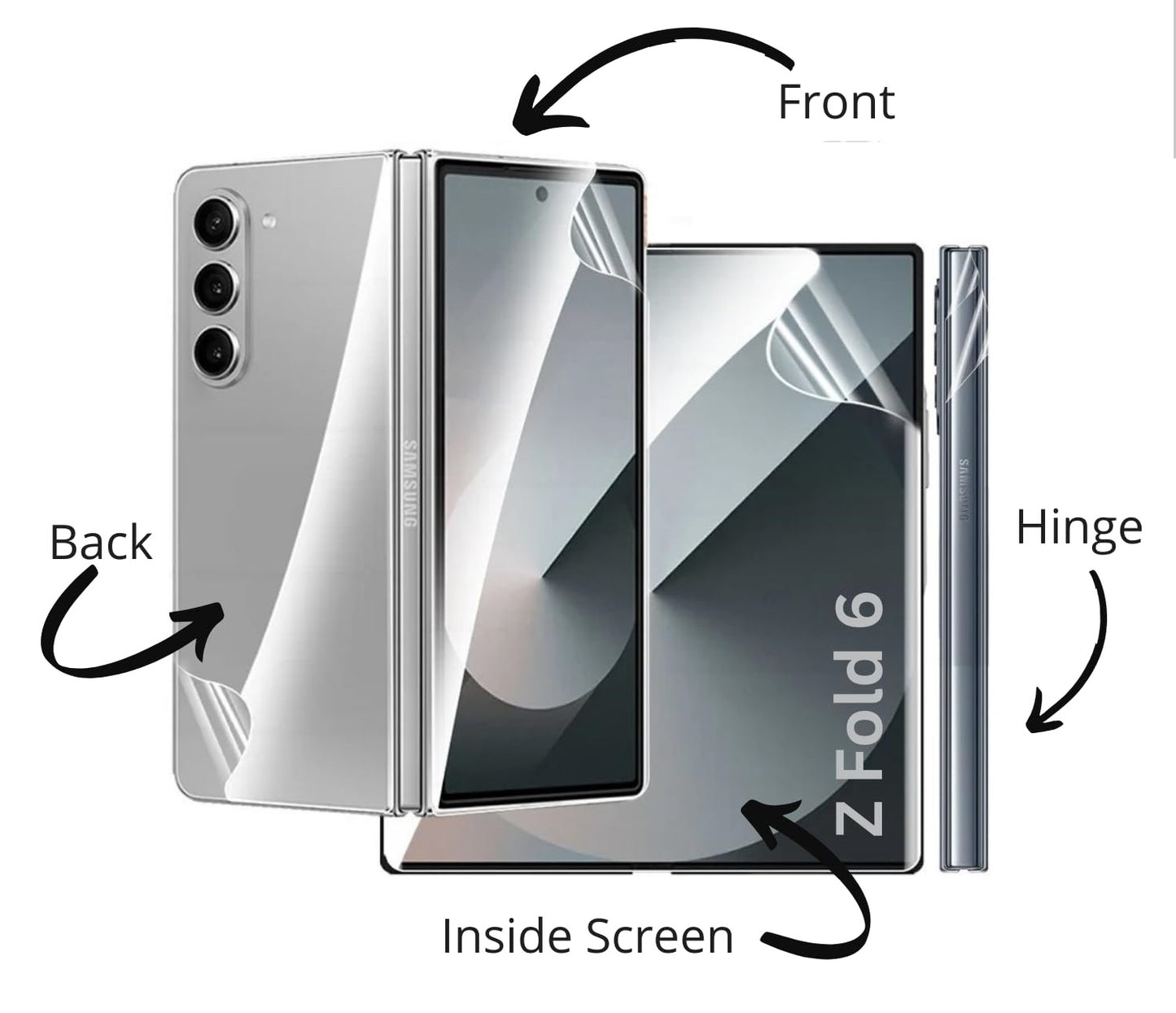 Front

SAMSUNG

SAMSUNG

Back

Hinge

Z Fold 6

Inside Screen