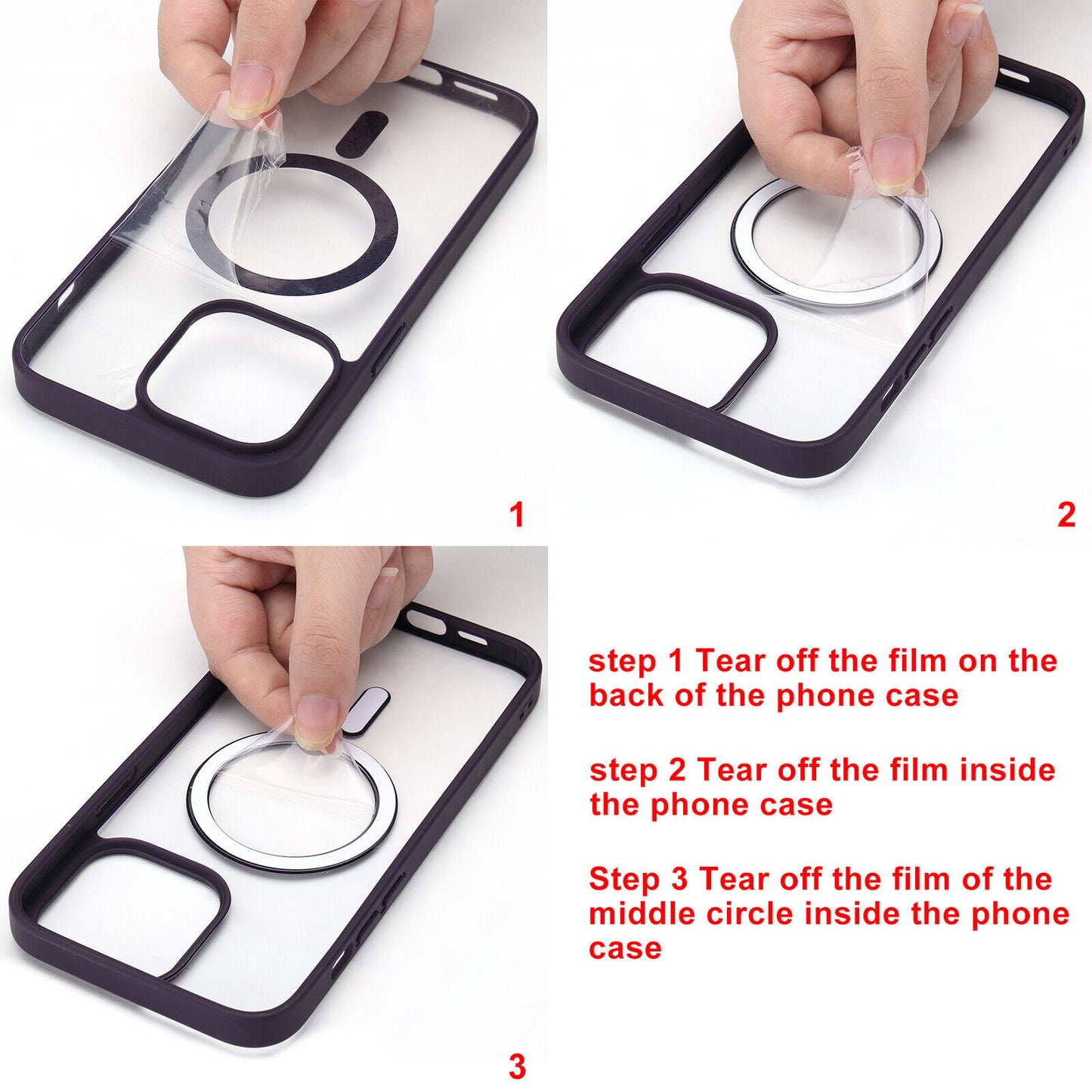 1

2

3

step 1 Tear off the film on the back of the phone case

step 2 Tear off the film inside the phone case

Step 3 Tear off the film of the middle circle inside the phone case