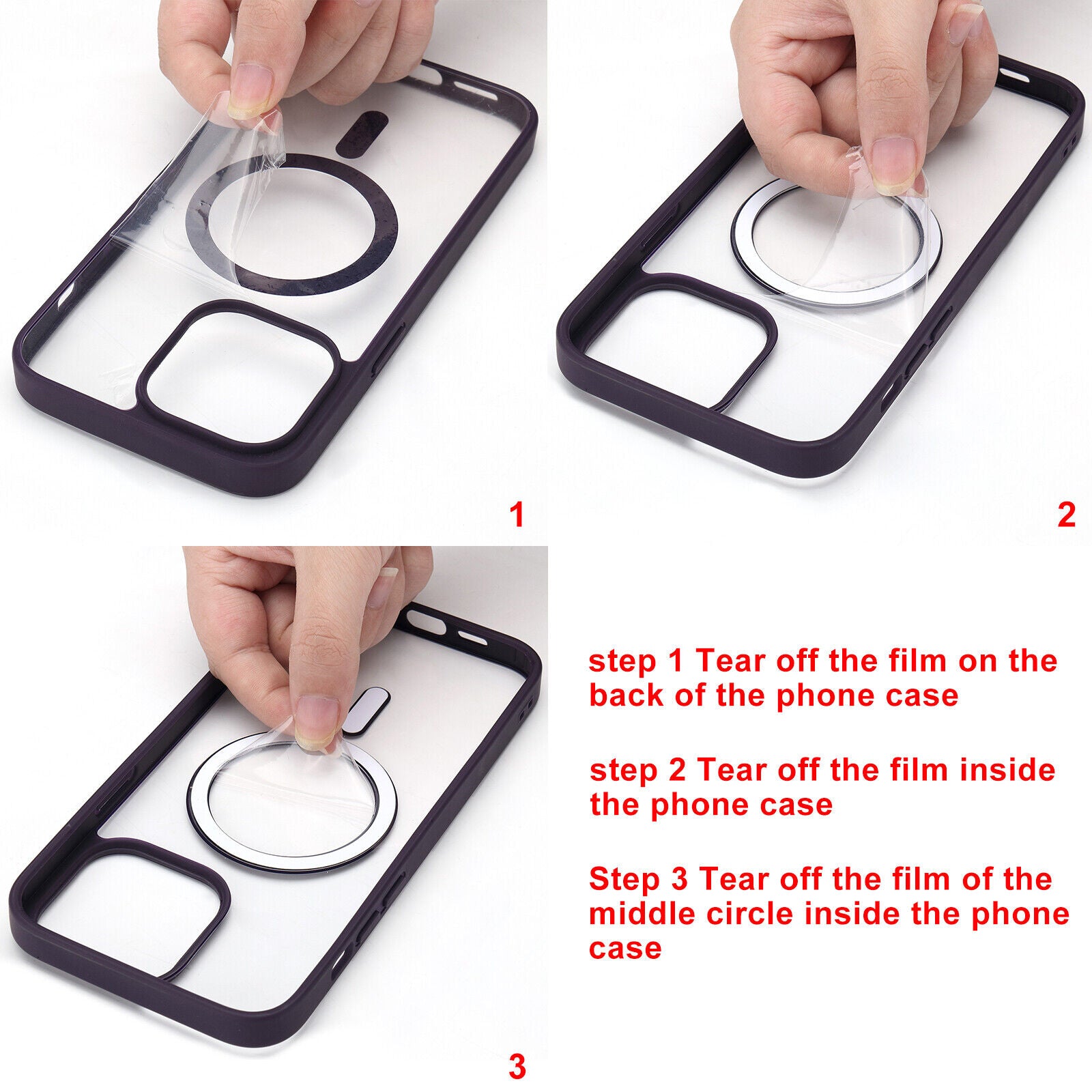 1

2

3

step 1 Tear off the film on the back of the phone case

step 2 Tear off the film inside the phone case

Step 3 Tear off the film of the middle circle inside the phone case